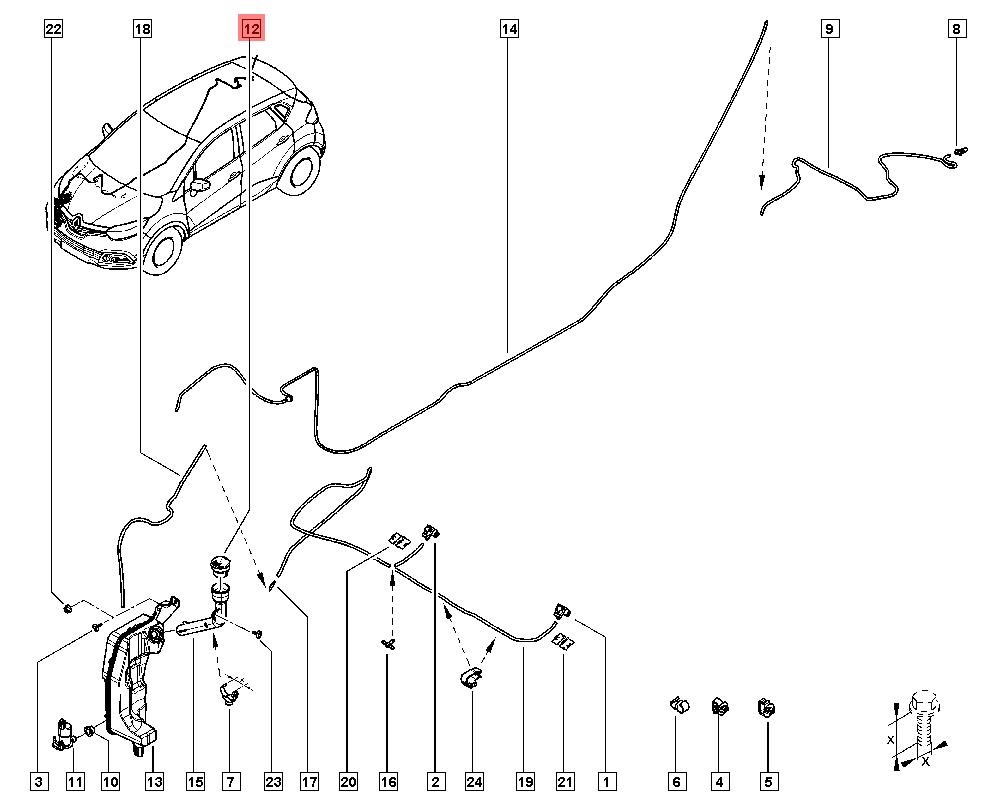 22
18
12
14
9
8
3
11
10
13
15
7
23
17
20
16
2
24
19
21
1
6
4
5
X
X